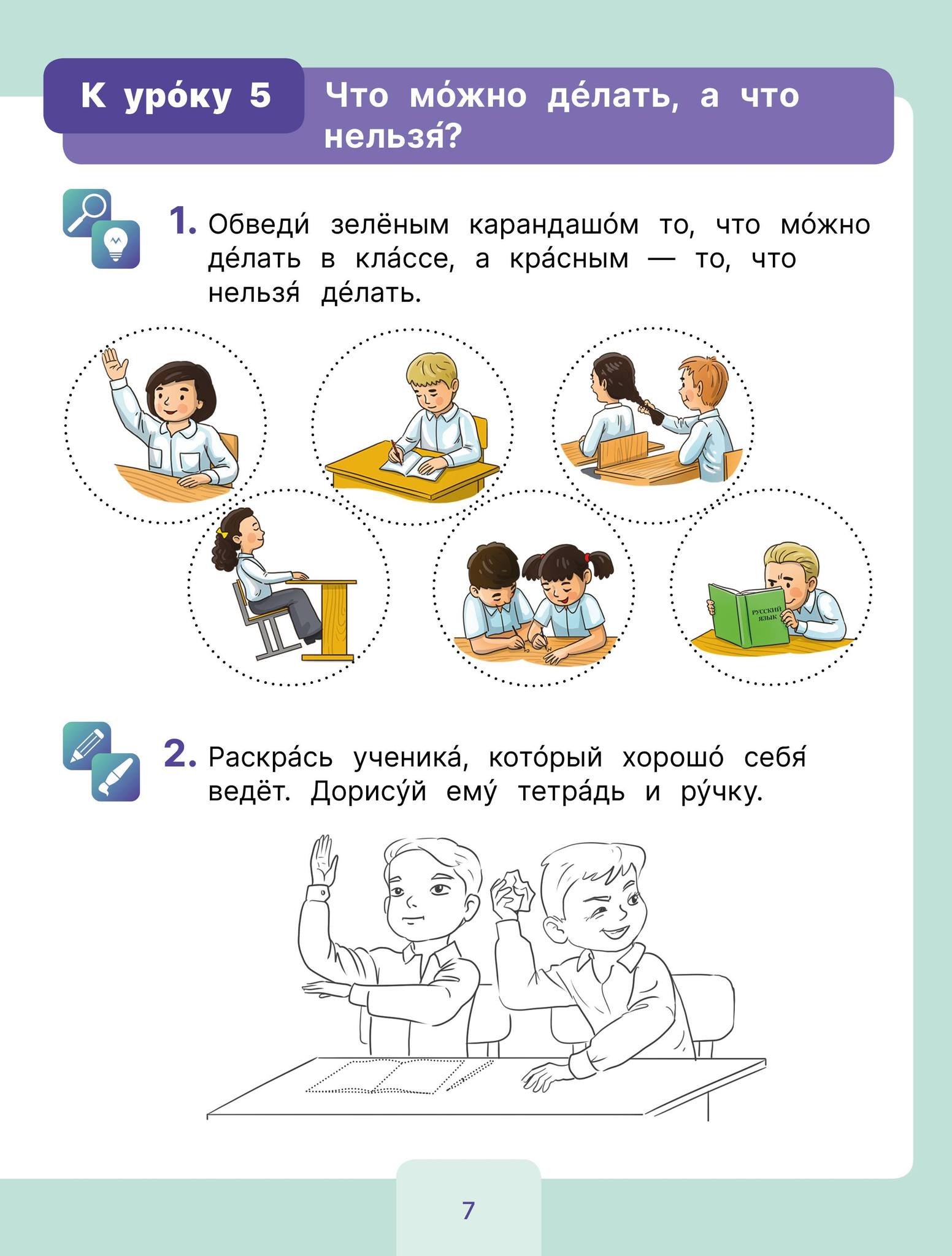 К уро́ку 5

Что мо́жно де́лать, а что нельзя́?

1. Обведи́ зелёным карандашо́м то, что мо́жно де́лать в кла́ссе, а кра́сным — то, что нельзя́ де́лать.

РУССКИЙ ЯЗЫК

2. Раскра́сь ученика́, кото́рый хорошо́ себя́ ведёт. Дорису́й ему́ тетра́дь и ру́чку.

7